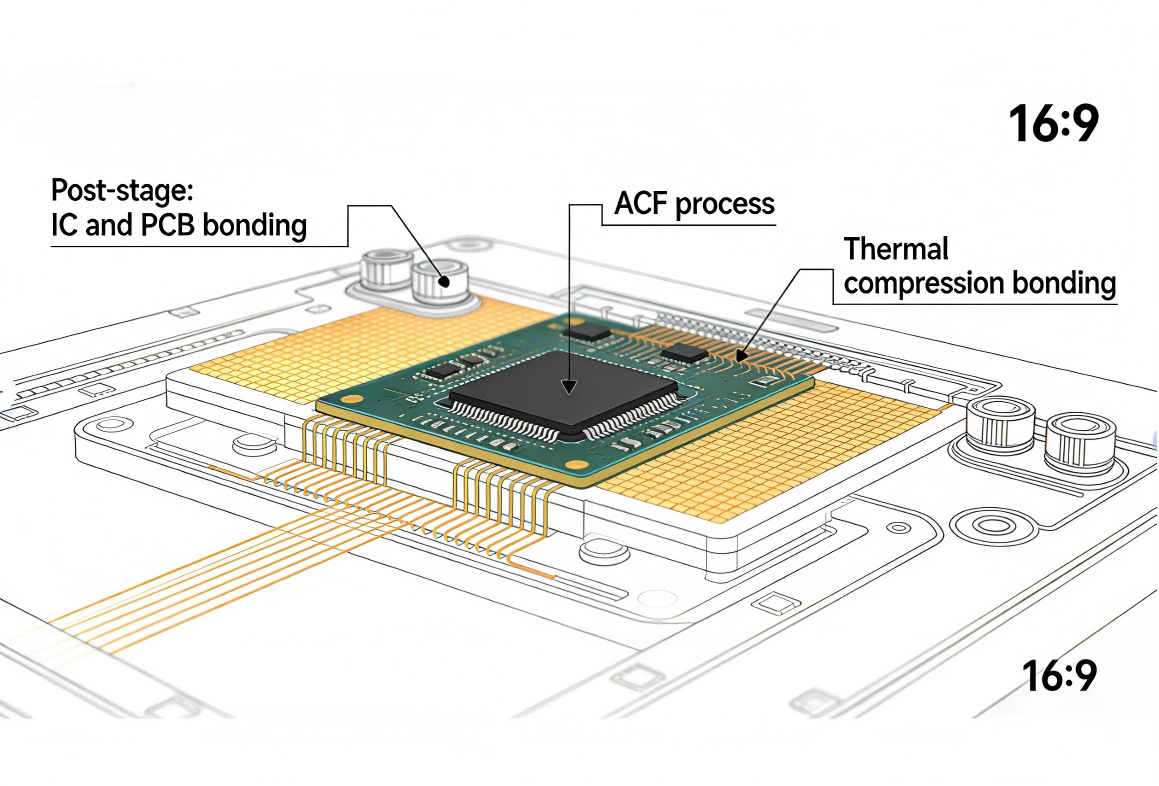 16:9

Post-stage:
IC and PCB bonding

ACF process

Thermal
compression bonding

16:9